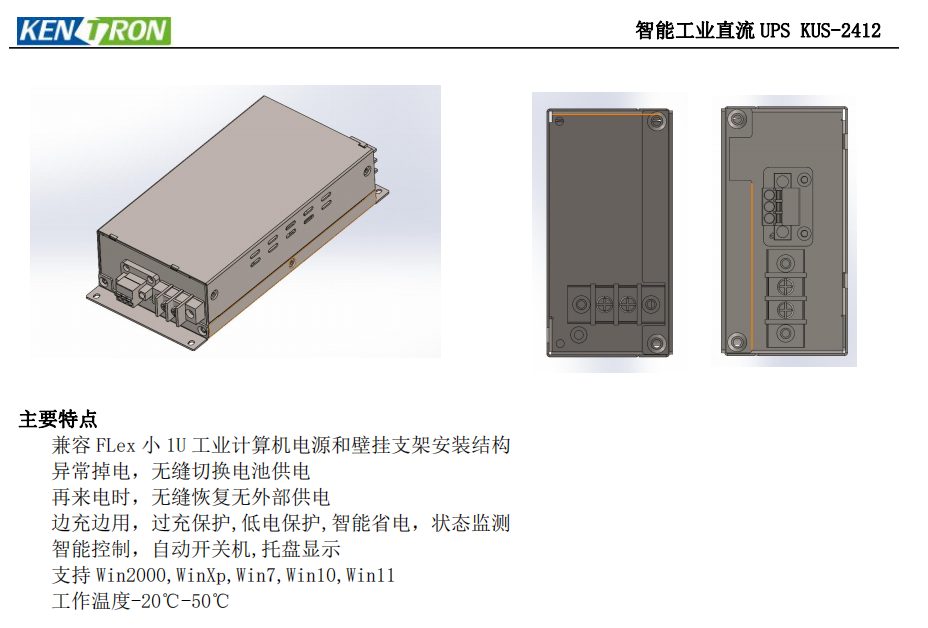 KENTRON

智能工业直流 UPS KUS-2412

主要特点

兼容 FLex 小 1U 工业计算机电源和壁挂支架安装结构

异常掉电，无缝切换电池供电

再来电时，无缝恢复无外部供电

边充边用，过充保护,低电保护,智能省电，状态监测

智能控制，自动开关机,托盘显示

支持 Win2000,WinXp,Win7,Win10,Win11

工作温度-20℃-50℃